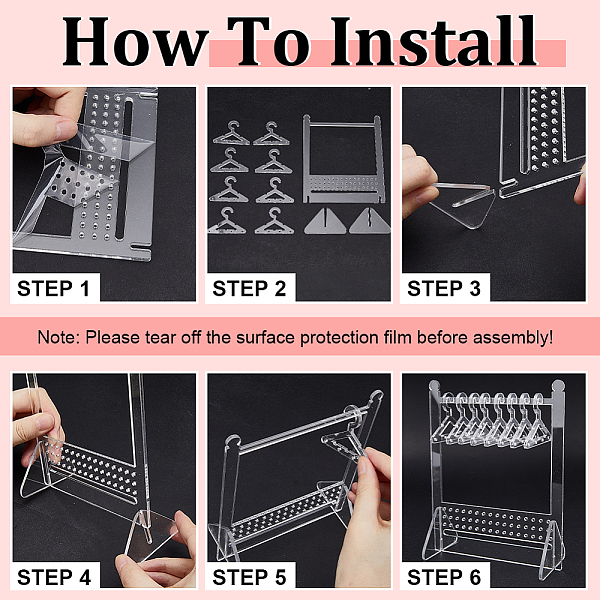 How To Install

STEP 1

STEP 2

STEP 3

Note: Please tear off the surface protection film before assembly!

STEP 4

STEP 5

STEP 6