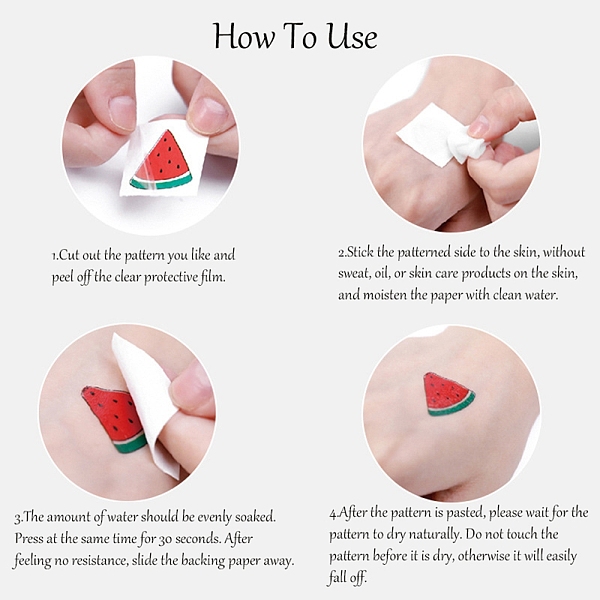 How To Use

1.Cut out the pattern you like and peel off the clear protective film.

2.Stick the patterned side to the skin, without sweat, oil, or skin care products on the skin, and moisten the paper with clean water.

3.The amount of water should be evenly soaked. Press at the same time for 30 seconds. After feeling no resistance, slide the backing paper away.

4.After the pattern is pasted, please wait for the pattern to dry naturally. Do not touch the pattern before it is dry, otherwise it will easily fall off.