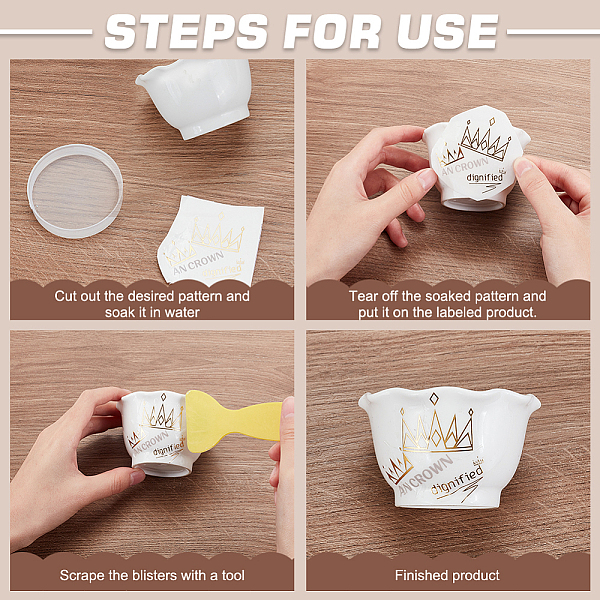 STEPS FOR USE

AN CROWN
dignified

Cut out the desired pattern and soak it in water

AN CROWN
dignified

Tear off the soaked pattern and put it on the labeled product.

AN CROWN
dignified

Scrape the blisters with a tool

AN CROWN
dignified

Finished product