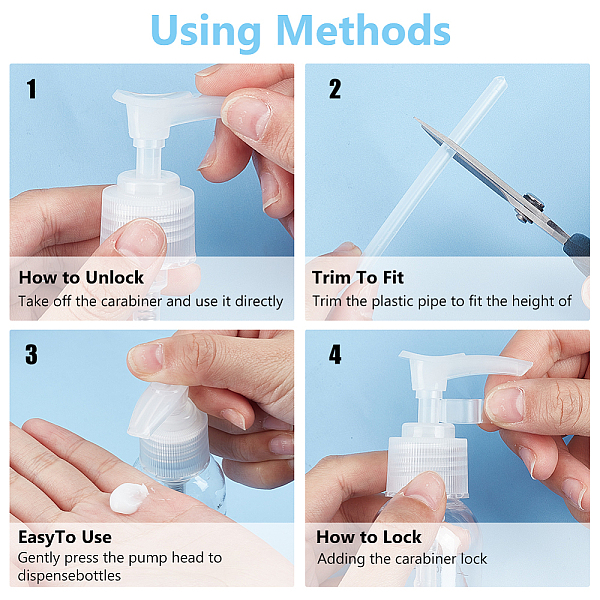 Using Methods

1

How to Unlock
Take off the carabiner and use it directly

2

Trim To Fit
Trim the plastic pipe to fit the height of

3

EasyTo Use
Gently press the pump head to dispensebottles

4

How to Lock
Adding the carabiner lock