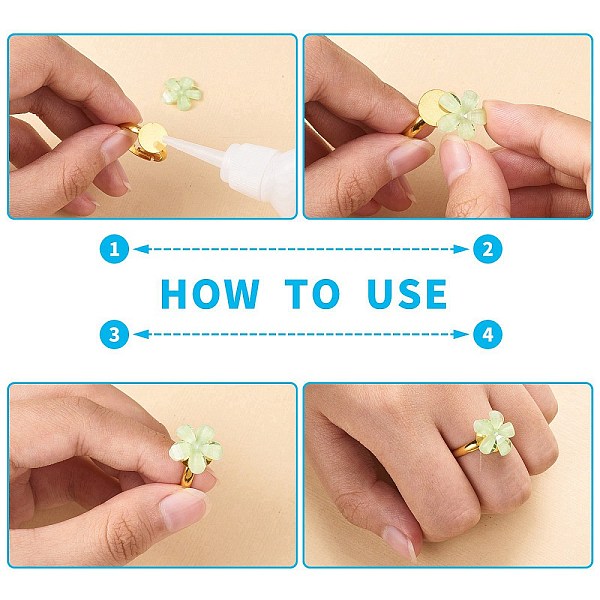 1
2
HOW TO USE
3
4