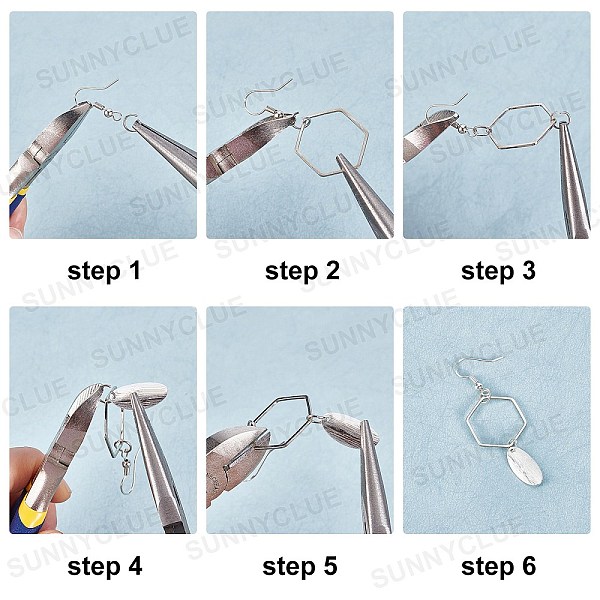 SUNNYCLUE

step 1

step 2

step 3

step 4

step 5

step 6