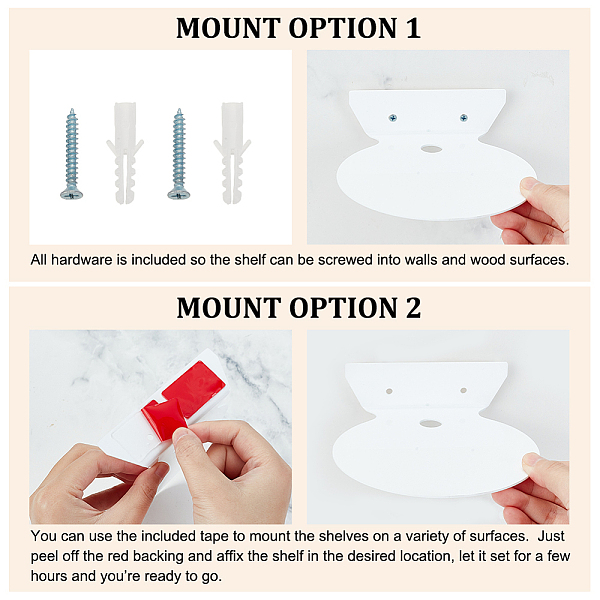 MOUNT OPTION 1

All hardware is included so the shelf can be screwed into walls and wood surfaces.

MOUNT OPTION 2

You can use the included tape to mount the shelves on a variety of surfaces. Just peel off the red backing and affix the shelf in the desired location, let it set for a few hours and you're ready to go.