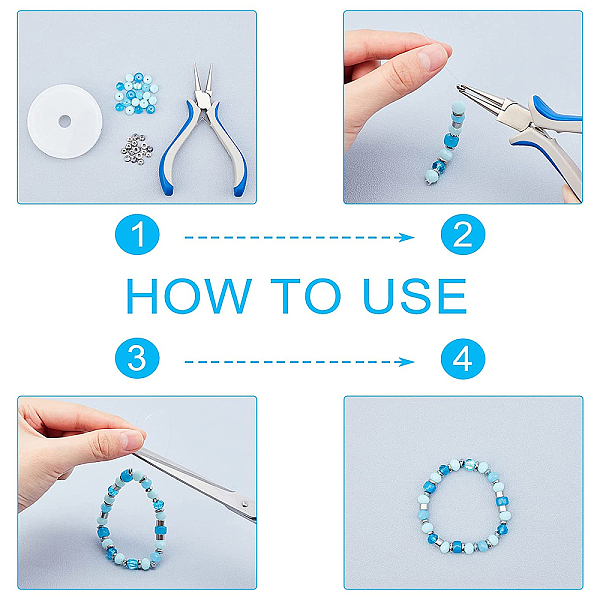 1
2
HOW TO USE
3
4