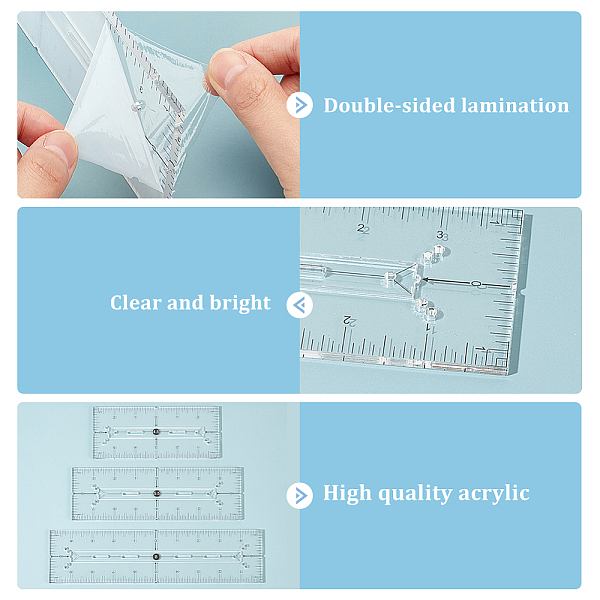 Double-sided lamination

2
3
0
2
1

Clear and bright

High quality acrylic