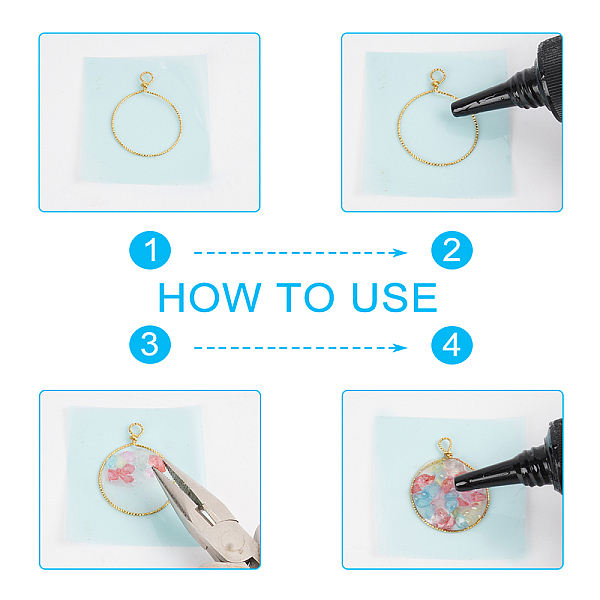 1
2
HOW TO USE
3
4