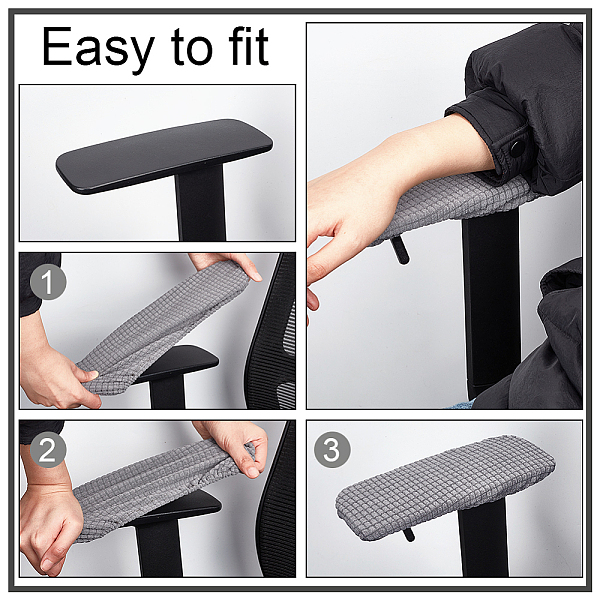 Easy to fit

1

2

3