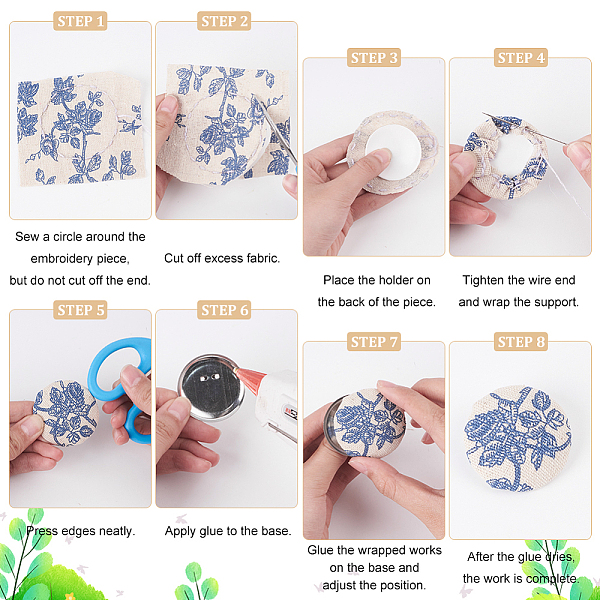 STEP 1

Sew a circle around the embroidery piece, but do not cut off the end.

STEP 2

Cut off excess fabric.

STEP 3

Place the holder on the back of the piece.

STEP 4

Tighten the wire end and wrap the support.

STEP 5

Press edges neatly.

STEP 6

Apply glue to the base.

STEP 7

Glue the wrapped works on the base and adjust the position.

STEP 8

After the glue dries, the work is complete.