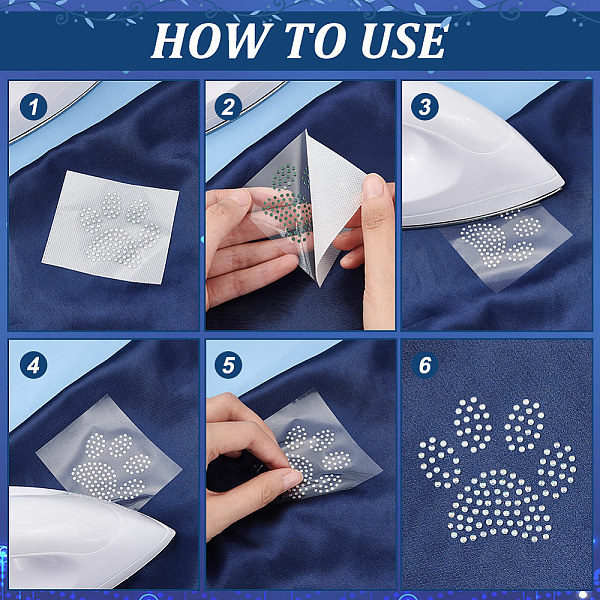 HOW TO USE

1

2

3

4

5

6