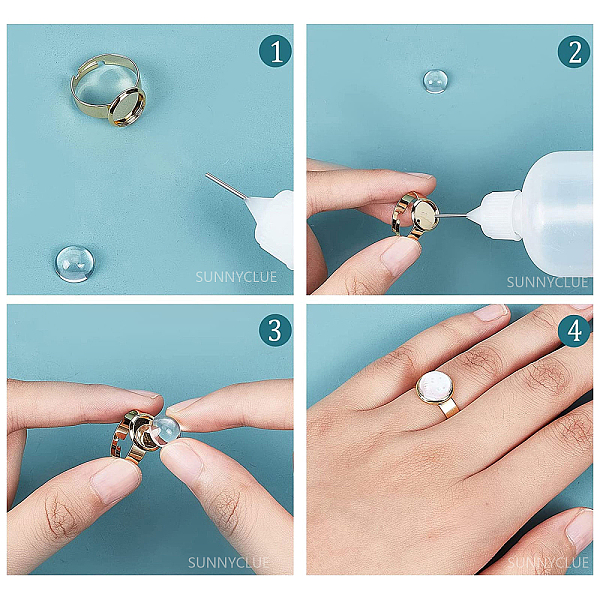 1

SUNNYCLUE

2

SUNNYCLUE

3

SUNNYCLUE

4

SUNNYCLUE