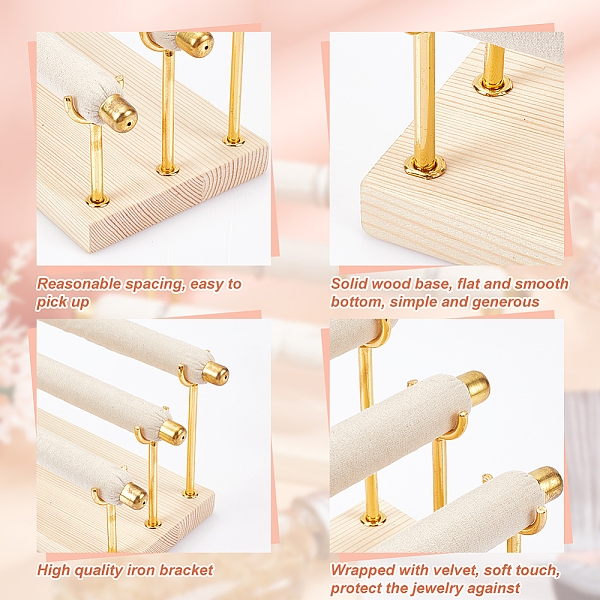 Reasonable spacing, easy to pick up

Solid wood base, flat and smooth bottom, simple and generous

High quality iron bracket

Wrapped with velvet, soft touch, protect the jewelry against