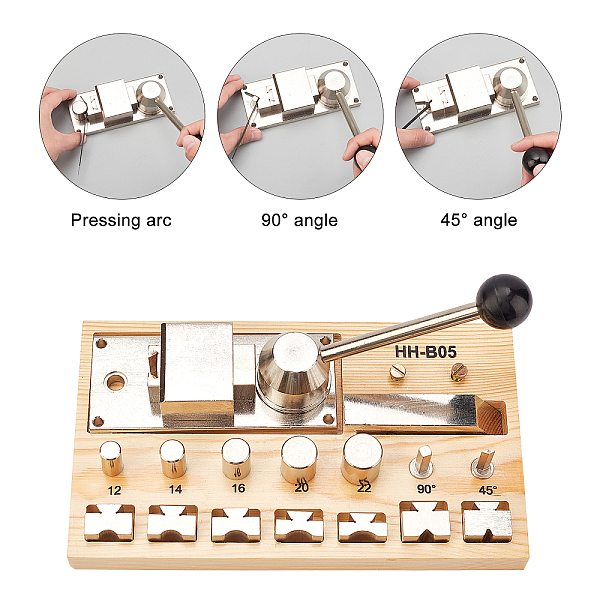 Pressing arc

90° angle

45° angle

HH-B05

12
14
16
20
22
90°
45°