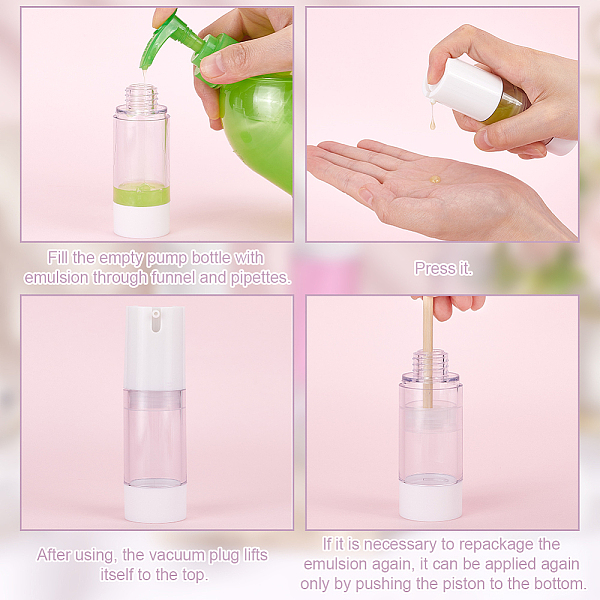 Fill the empty pump bottle with emulsion through funnel and pipettes.

Press it.

After using, the vacuum plug lifts itself to the top.

If it is necessary to repackage the emulsion again, it can be applied again only by pushing the piston to the bottom.