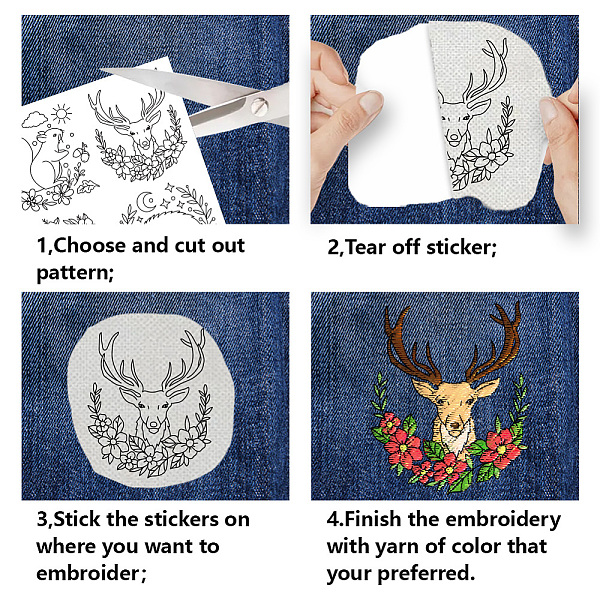 1,Choose and cut out pattern;

2,Tear off sticker;

3,Stick the stickers on where you want to embroider;

4.Finish the embroidery with yarn of color that your preferred.