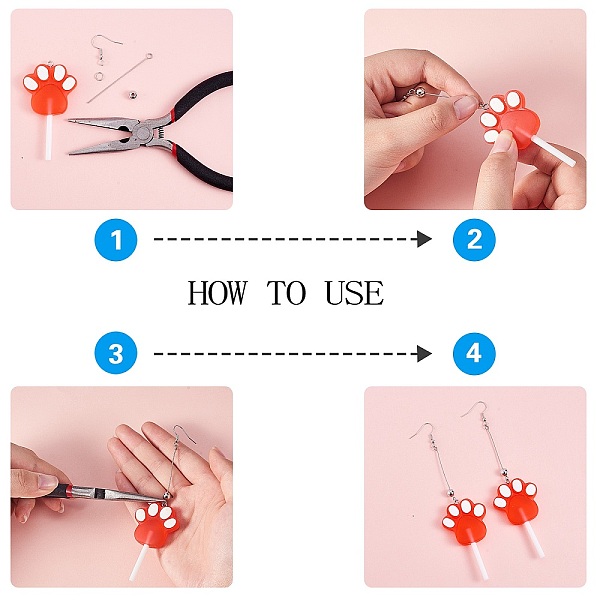 1

2

HOW TO USE

3

4