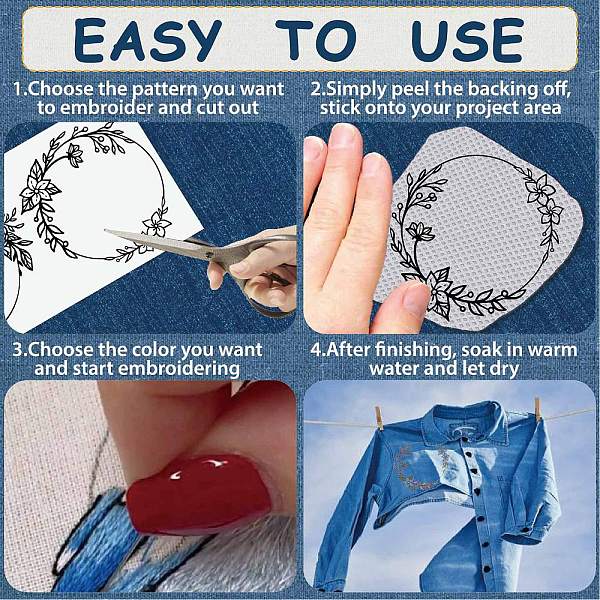 EASY TO USE

1.Choose the pattern you want to embroider and cut out

2.Simply peel the backing off, stick onto your project area

3.Choose the color you want and start embroidering

4.After finishing, soak in warm water and let dry