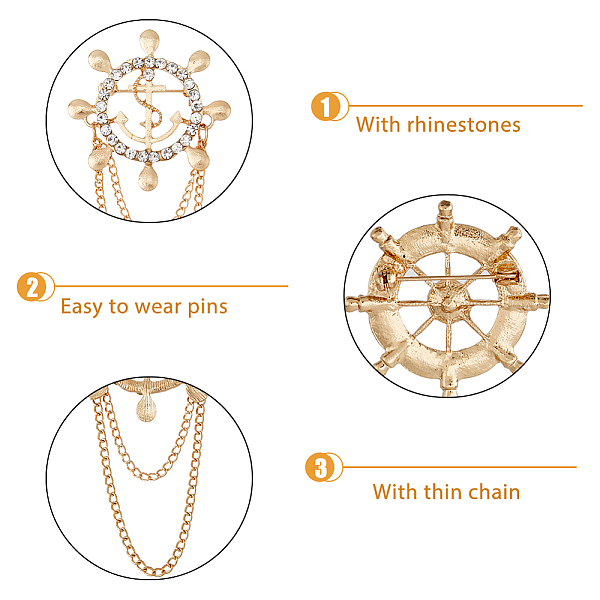 1
With rhinestones

2
Easy to wear pins

3
With thin chain