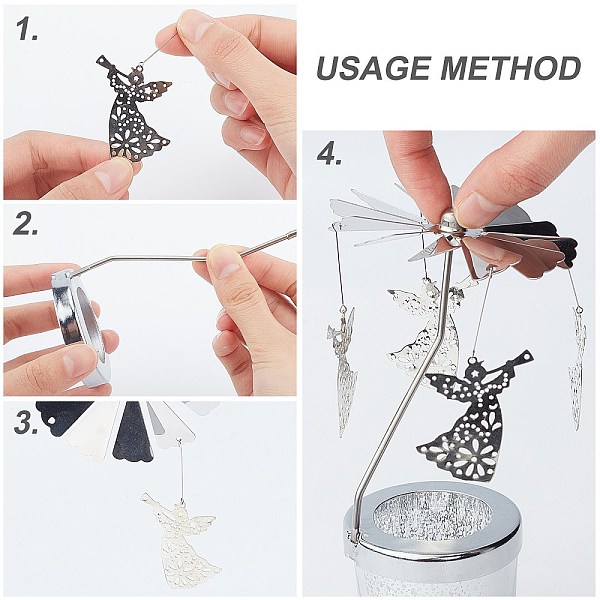 1.

USAGE METHOD

2.

3.

4.