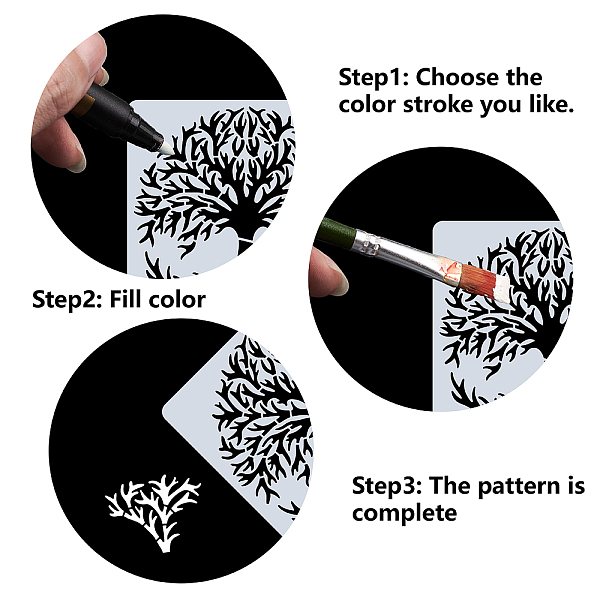 Step1: Choose the color stroke you like.

Step2: Fill color

Step3: The pattern is complete