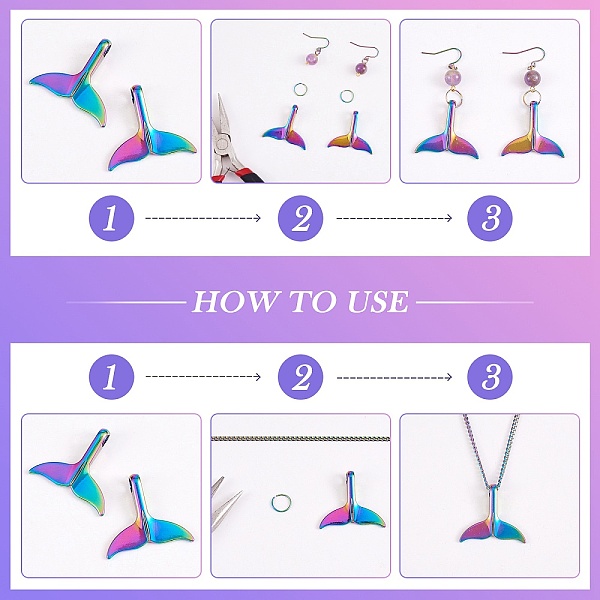 1
2
3

HOW TO USE

1
2
3