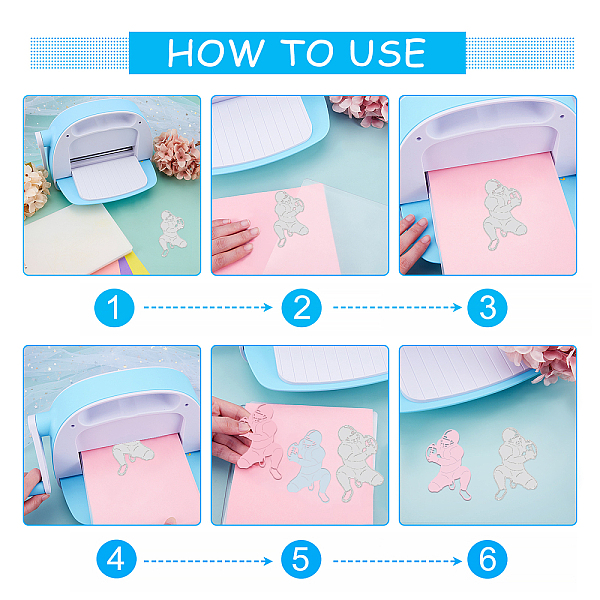 HOW TO USE

1

2

3

4

5

6