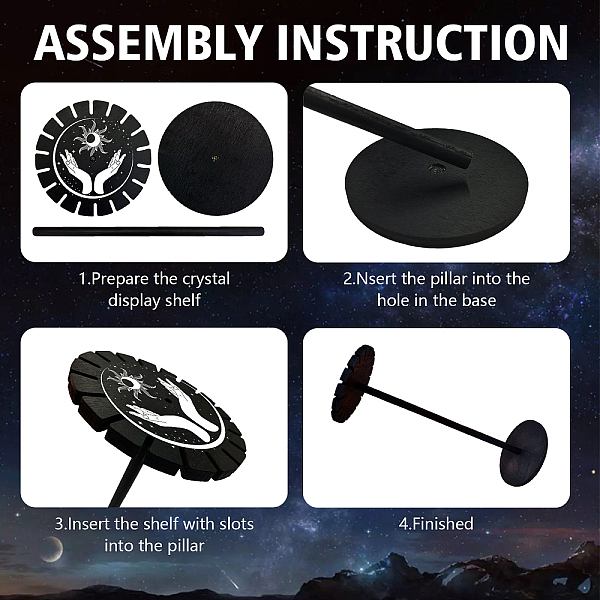 ASSEMBLY INSTRUCTION

1.Prepare the crystal display shelf

2.Nsert the pillar into the hole in the base

3.Insert the shelf with slots into the pillar

4.Finished