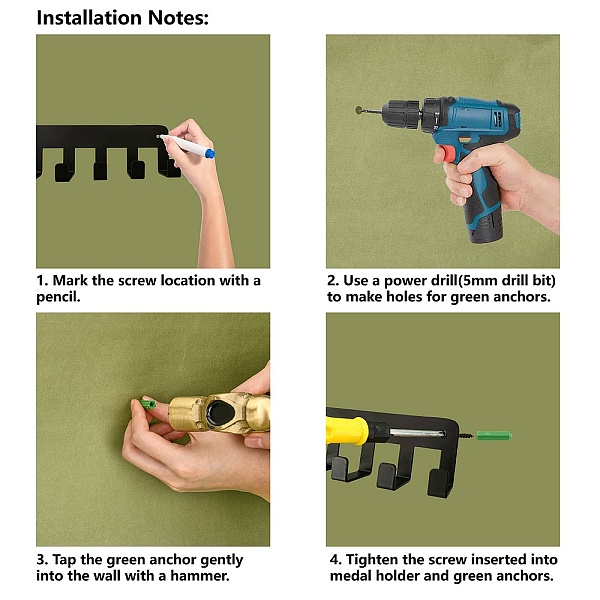 Installation Notes:

1. Mark the screw location with a pencil.

2. Use a power drill(5mm drill bit) to make holes for green anchors.

3. Tap the green anchor gently into the wall with a hammer.

4. Tighten the screw inserted into medal holder and green anchors.