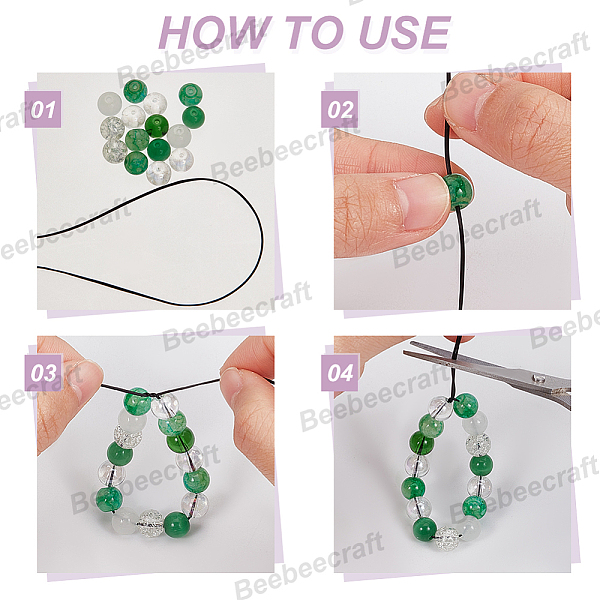 HOW TO USE

01

02

03

04

Beebeecraft