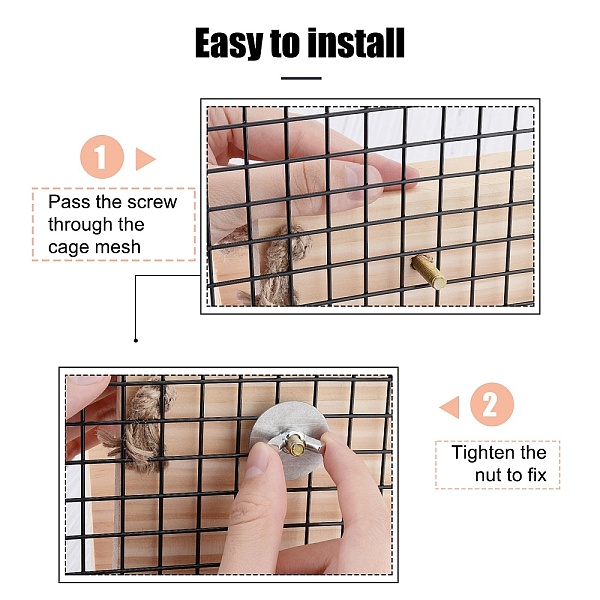 Easy to install

1

Pass the screw through the cage mesh

2

Tighten the nut to fix