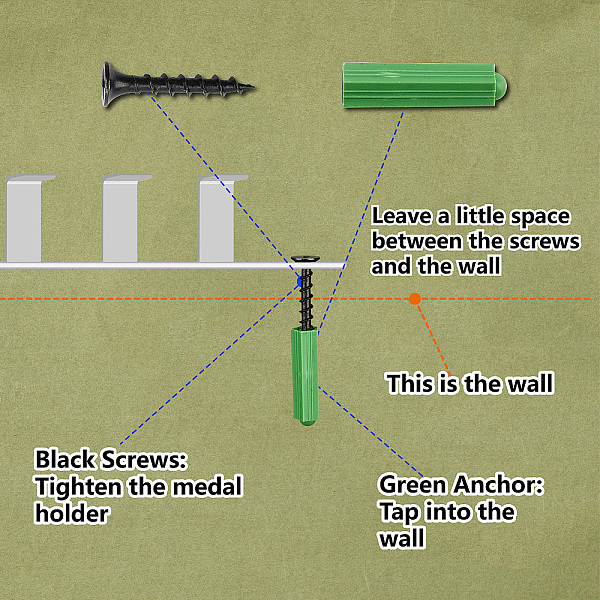 Leave a little space between the screws and the wall

This is the wall

Black Screws: Tighten the medal holder

Green Anchor: Tap into the wall