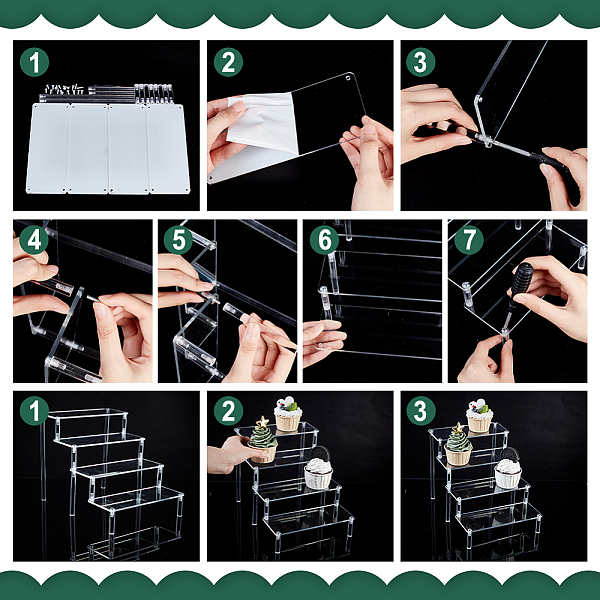 1
2
3
4
5
6
7
1
2
3