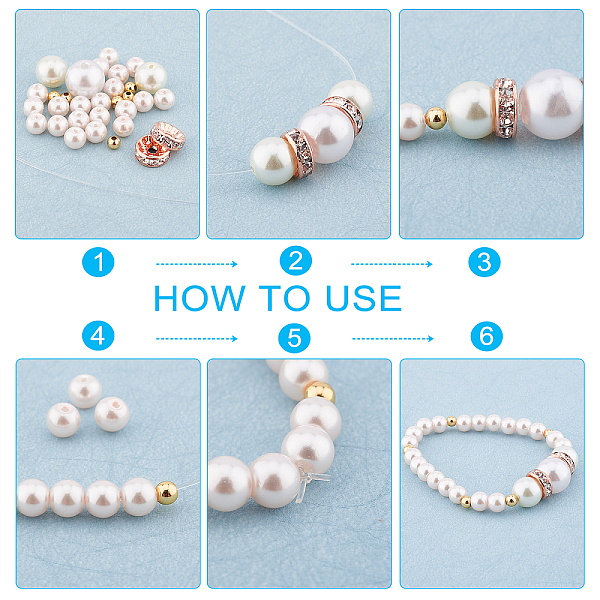 1
2
3
HOW TO USE
4
5
6