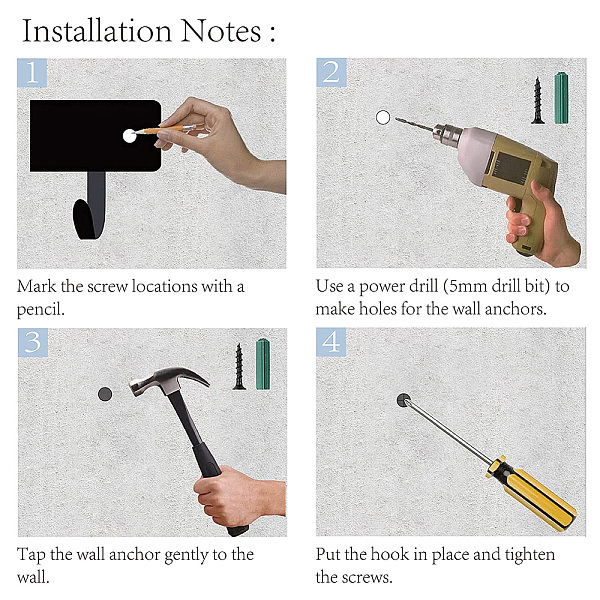 Installation Notes :

1

Mark the screw locations with a pencil.

2

Use a power drill (5mm drill bit) to make holes for the wall anchors.

3

Tap the wall anchor gently to the wall.

4

Put the hook in place and tighten the screws.