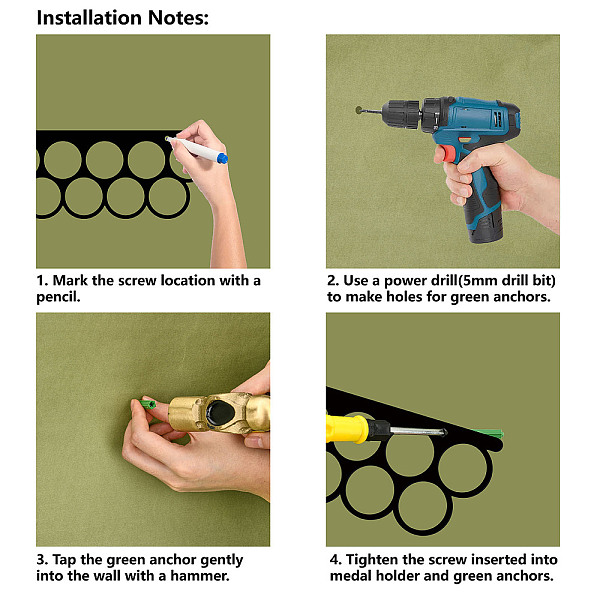 Installation Notes:

1. Mark the screw location with a pencil.

2. Use a power drill(5mm drill bit) to make holes for green anchors.

3. Tap the green anchor gently into the wall with a hammer.

4. Tighten the screw inserted into medal holder and green anchors.