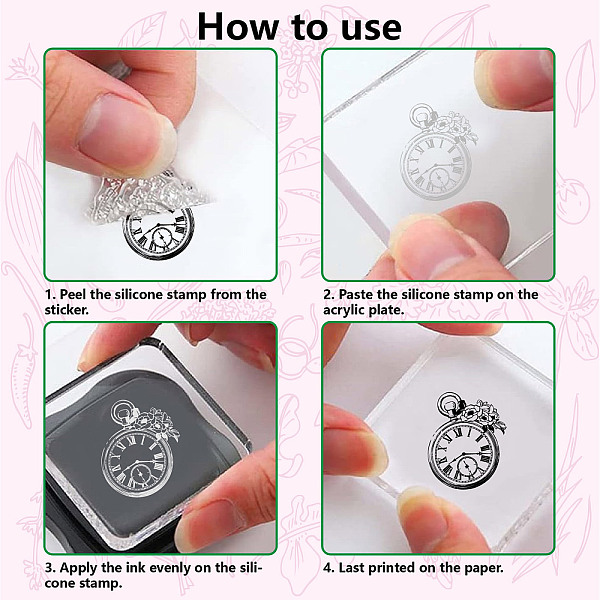 How to use

1. Peel the silicone stamp from the sticker.

2. Paste the silicone stamp on the acrylic plate.

3. Apply the ink evenly on the silicone stamp.

4. Last printed on the paper.