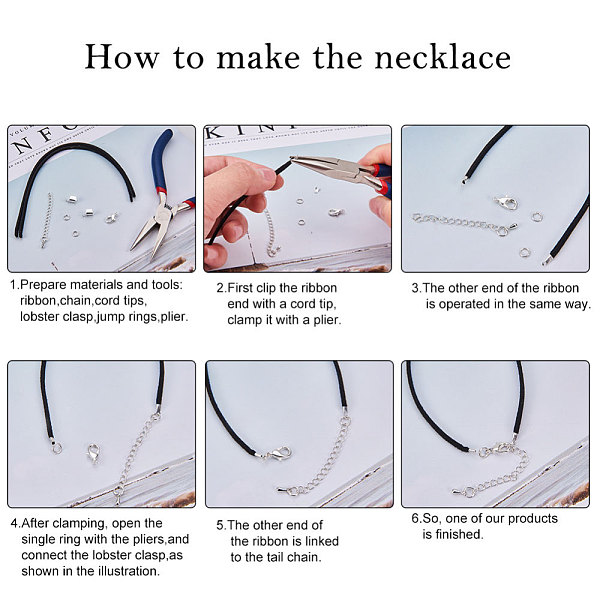 How to make the necklace

1.Prepare materials and tools: ribbon,chain,cord tips, lobster clasp,jump rings,plier.

2.First clip the ribbon end with a cord tip, clamp it with a plier.

3.The other end of the ribbon is operated in the same way.

4.After clamping, open the single ring with the pliers,and connect the lobster clasp,as shown in the illustration.

5.The other end of the ribbon is linked to the tail chain.

6.So, one of our products is finished.