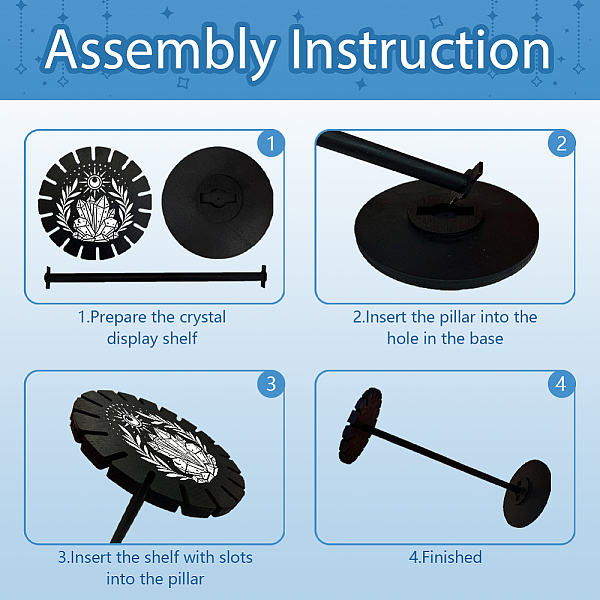 Assembly Instruction

1

1.Prepare the crystal display shelf

2

2.Insert the pillar into the hole in the base

3

3.Insert the shelf with slots into the pillar

4

4.Finished