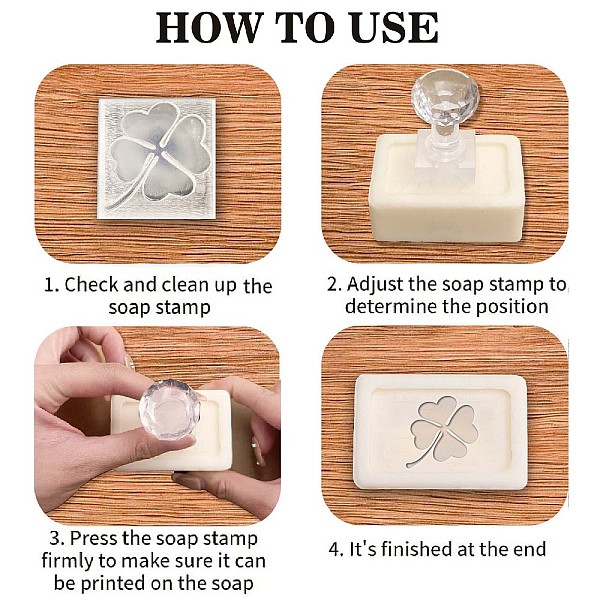 HOW TO USE

1. Check and clean up the soap stamp

2. Adjust the soap stamp to determine the position

3. Press the soap stamp firmly to make sure it can be printed on the soap

4. It's finished at the end