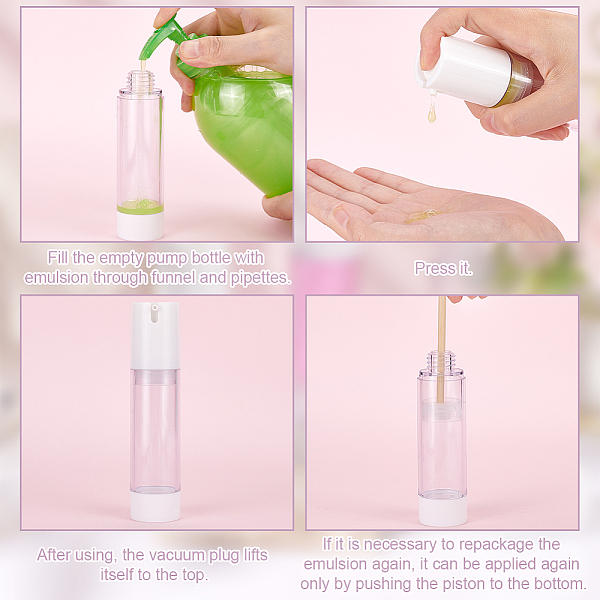 Fill the empty pump bottle with emulsion through funnel and pipettes.

Press it.

After using, the vacuum plug lifts itself to the top.

If it is necessary to repackage the emulsion again, it can be applied again only by pushing the piston to the bottom.