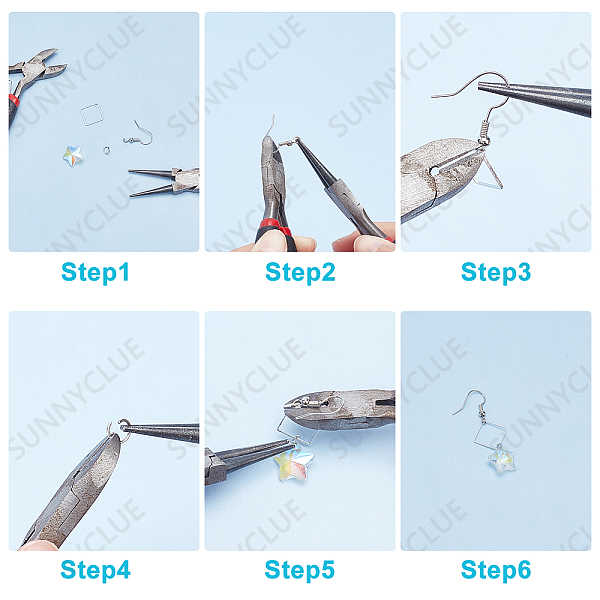 SUNNYCLUE

Step1

Step2

Step3

Step4

Step5

Step6