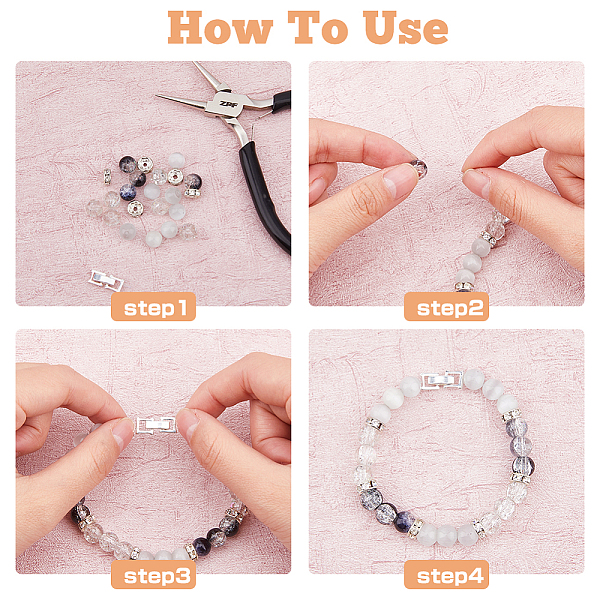 How To Use

ZRF

step1

step2

step3

step4