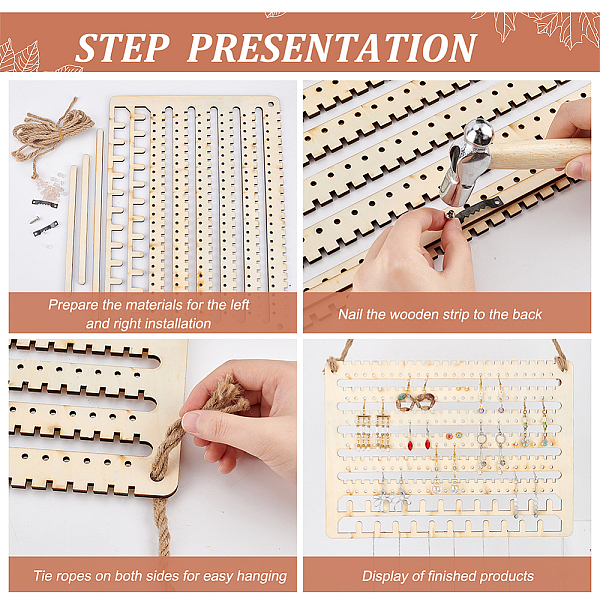 STEP PRESENTATION

Prepare the materials for the left and right installation

Nail the wooden strip to the back

Tie ropes on both sides for easy hanging

Display of finished products