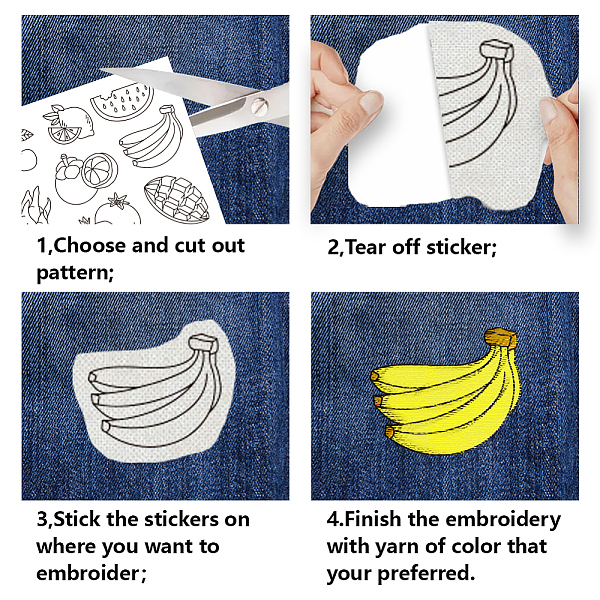 1,Choose and cut out pattern;

2,Tear off sticker;

3,Stick the stickers on where you want to embroider;

4.Finish the embroidery with yarn of color that your preferred.