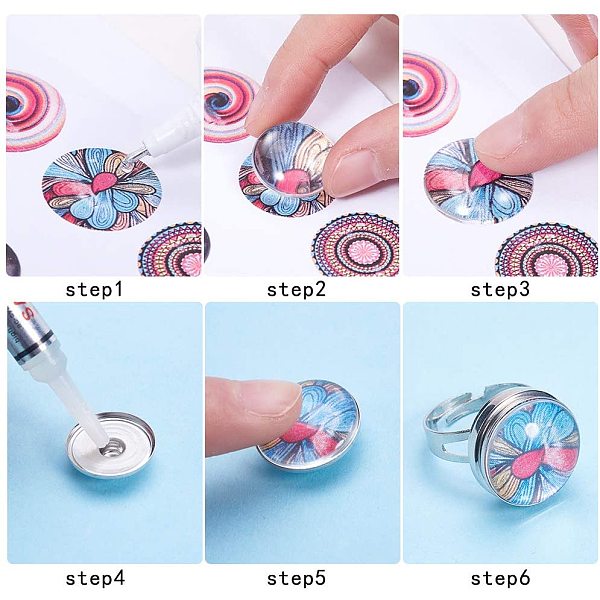 step1

step2

step3

step4

step5

step6