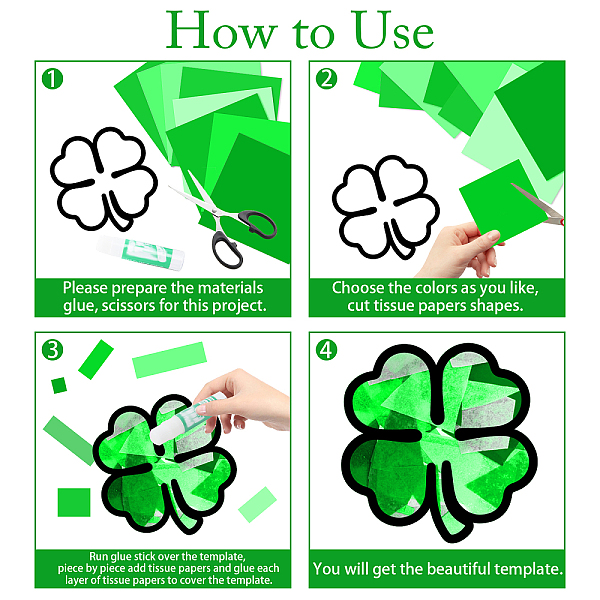 How to Use

1

Please prepare the materials glue, scissors for this project.

2

Choose the colors as you like, cut tissue papers shapes.

3

Run glue stick over the template, piece by piece add tissue papers and glue each layer of tissue papers to cover the template.

4

You will get the beautiful template.