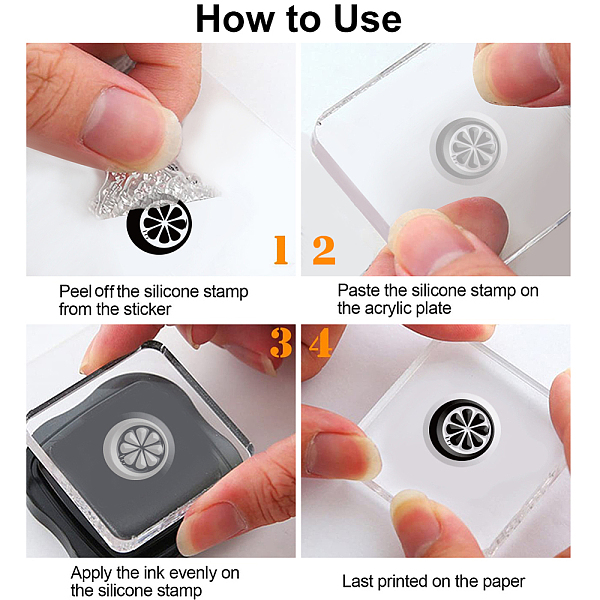 How to Use

1

Peel off the silicone stamp from the sticker

2

Paste the silicone stamp on the acrylic plate

3

Apply the ink evenly on the silicone stamp

4

Last printed on the paper