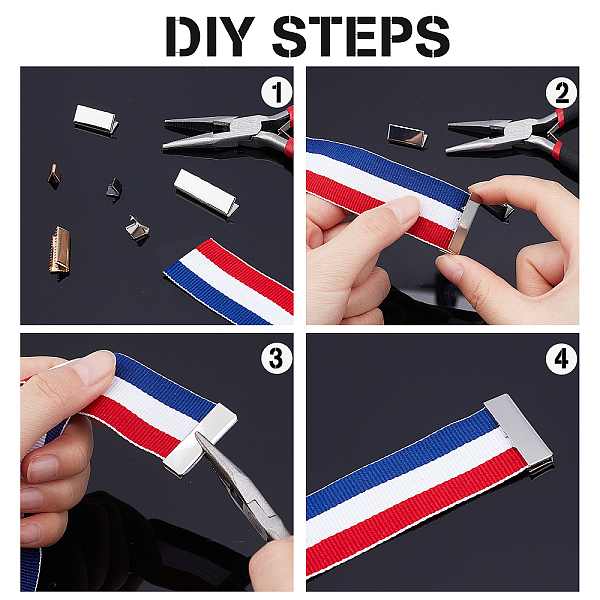 DIY STEPS

1

2

3

4