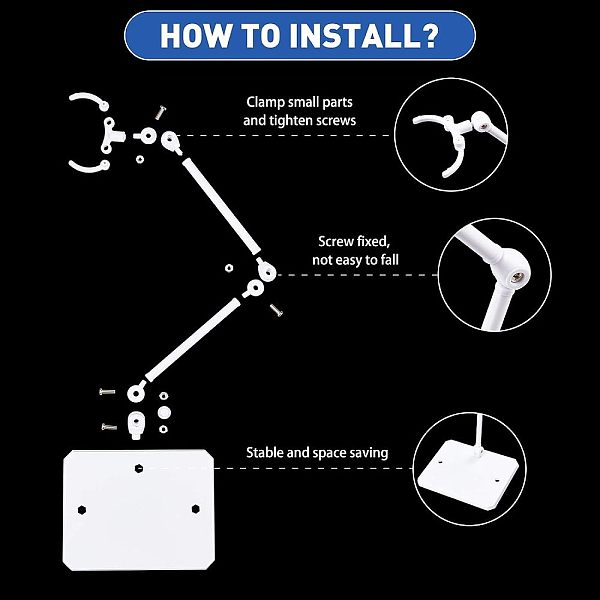 HOW TO INSTALL?

Clamp small parts and tighten screws

Screw fixed, not easy to fall

Stable and space saving