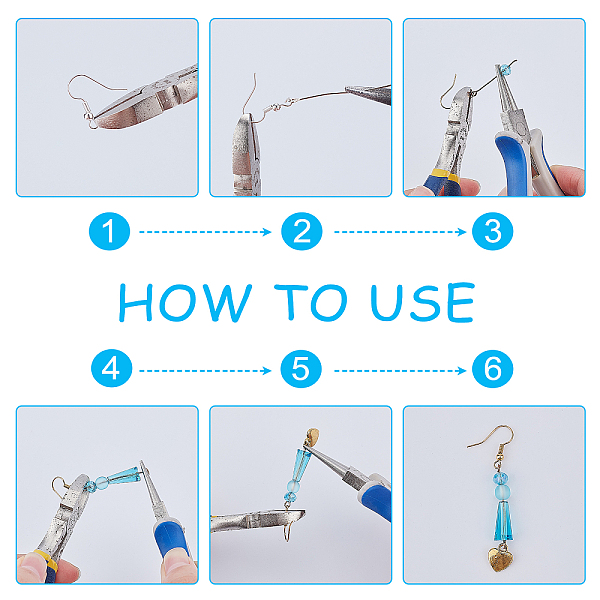 1
2
3
HOW TO USE
4
5
6