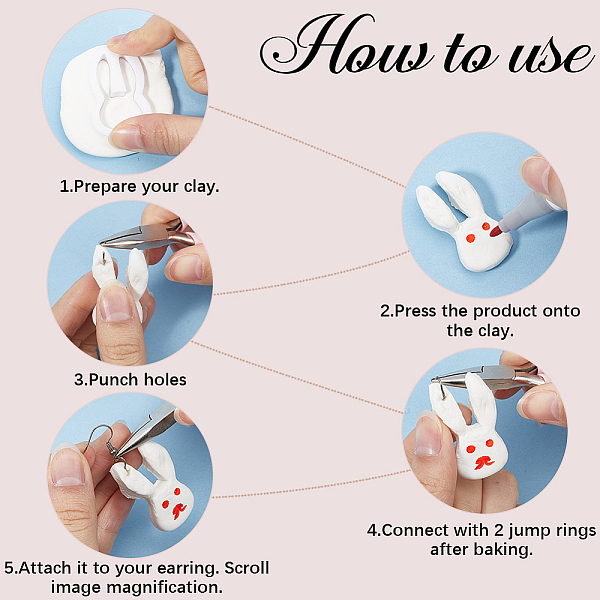 How to use

1.Prepare your clay.

2.Press the product onto the clay.

3.Punch holes

4.Connect with 2 jump rings after baking.

5.Attach it to your earring. Scroll image magnification.